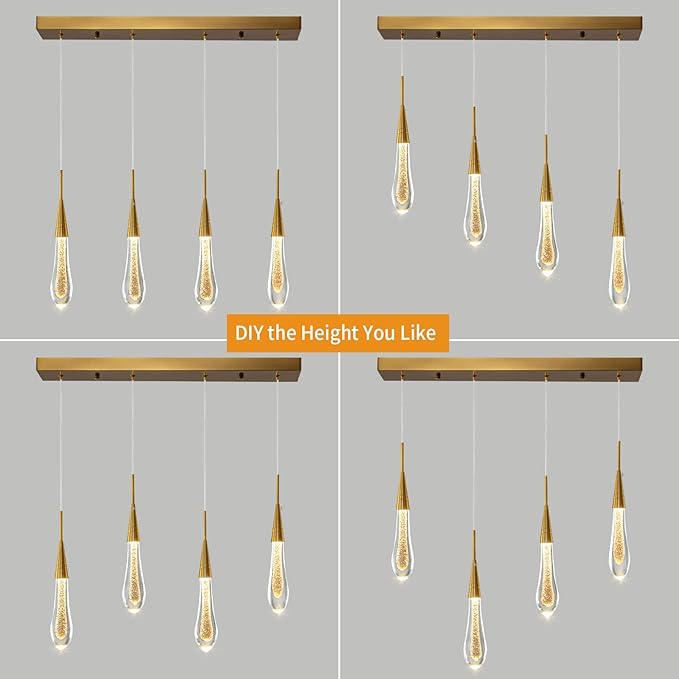 DIY the Height You Like