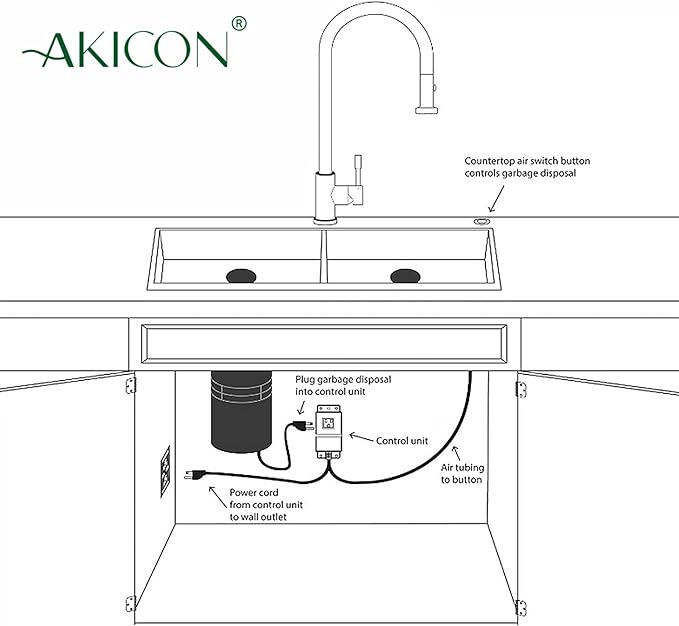 AKICON®

Countertop air switch button controls garbage disposal

Plug garbage disposal into control unit

Control unit

Air tubing to button

Power cord from control unit to wall outlet