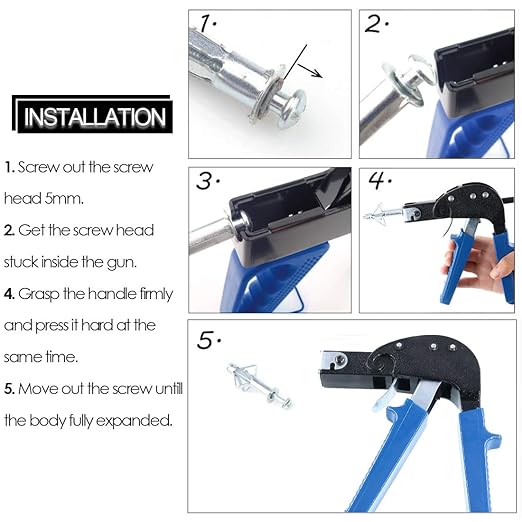 INSTALLATION

1. Screw out the screw head 5mm.

2. Get the screw head stuck inside the gun.

4. Grasp the handle firmly and press it hard at the same time.

5. Move out the screw untill the body fully expanded.

1.

2.

3.

4.

5.