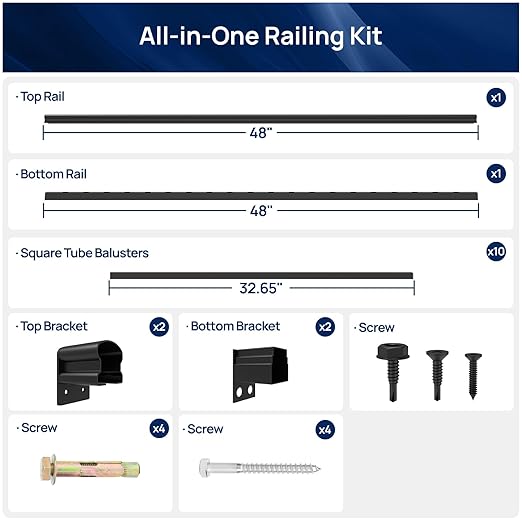 All-in-One Railing Kit

· Top Rail

x1

48"

· Bottom Rail

x1

48"

· Square Tube Balusters

x10

32.65"

· Top Bracket

x2

· Bottom Bracket

x2

· Screw

· Screw

x4

· Screw

x4