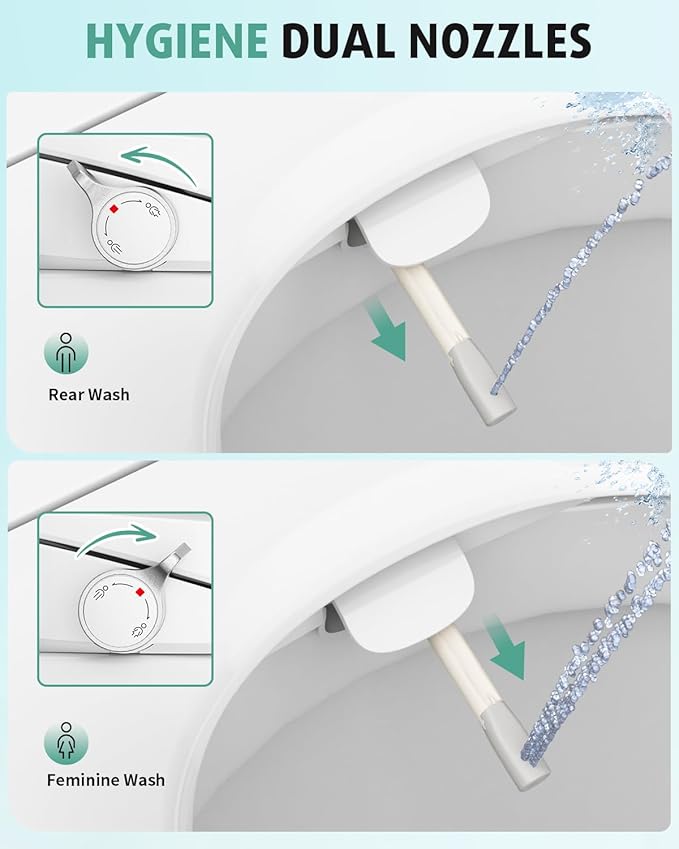 HYGIENE DUAL NOZZLES

Rear Wash

Feminine Wash