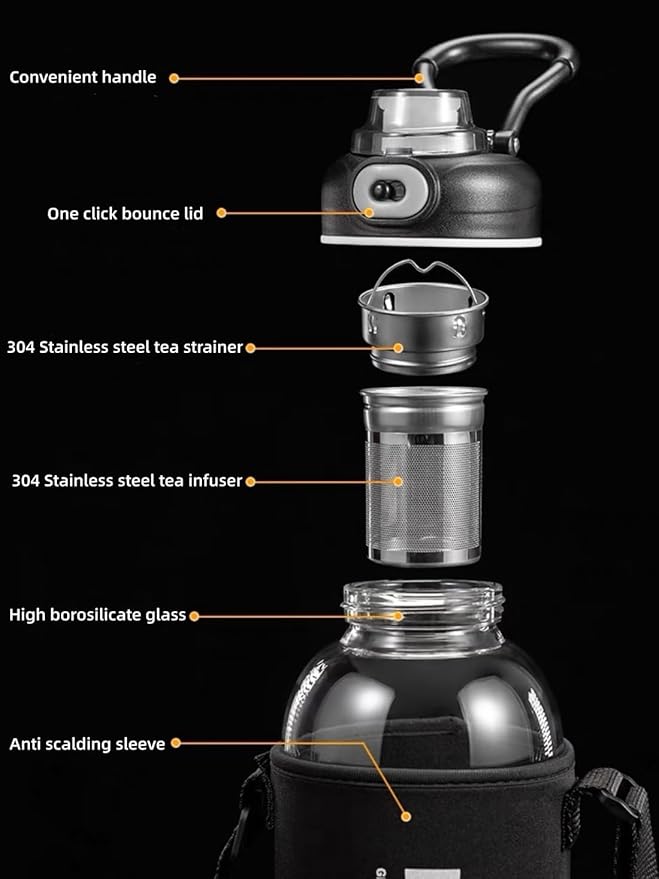 Convenient handle

One click bounce lid

304 Stainless steel tea strainer

304 Stainless steel tea infuser

High borosilicate glass

Anti scalding sleeve