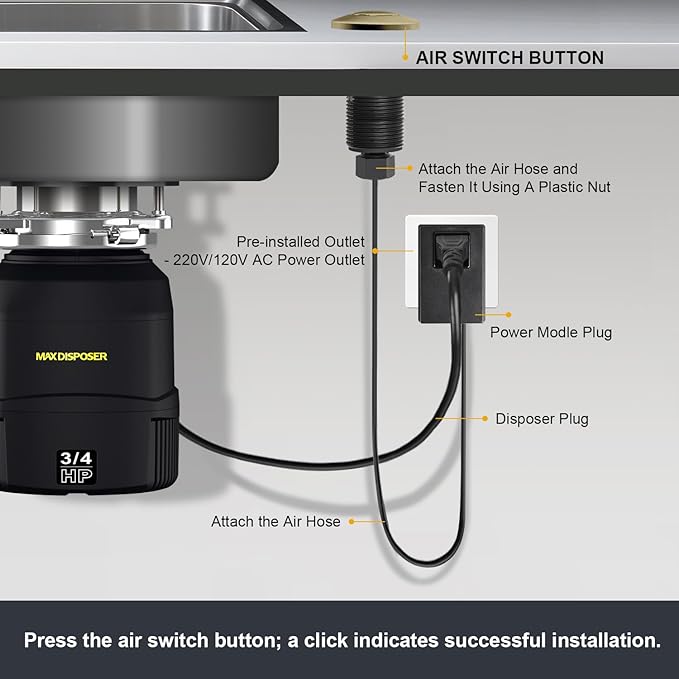 AIR SWITCH BUTTON

Attach the Air Hose and Fasten It Using A Plastic Nut

Pre-installed Outlet - 220V/120V AC Power Outlet

Power Modle Plug

MAXDISPOSER

Disposer Plug

3/4 HP

Attach the Air Hose

Press the air switch button; a click indicates successful installation.