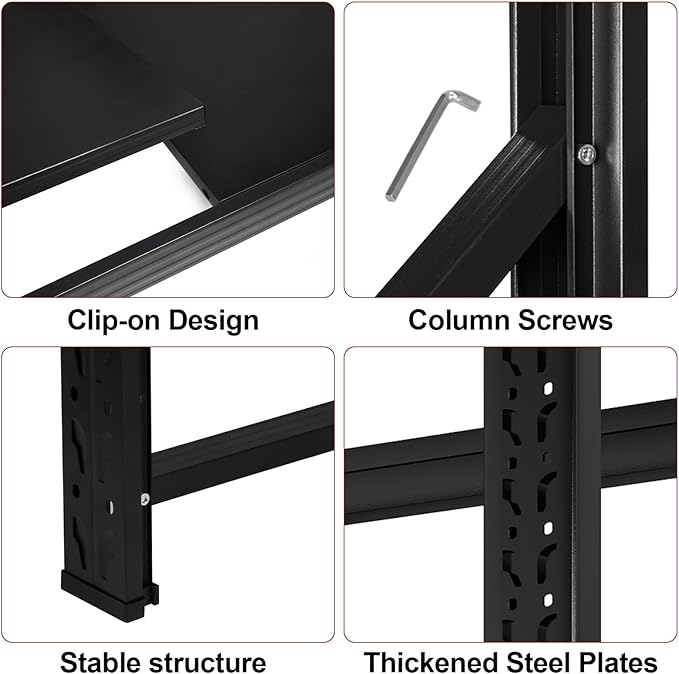 Clip-on Design

Column Screws

Stable structure

Thickened Steel Plates