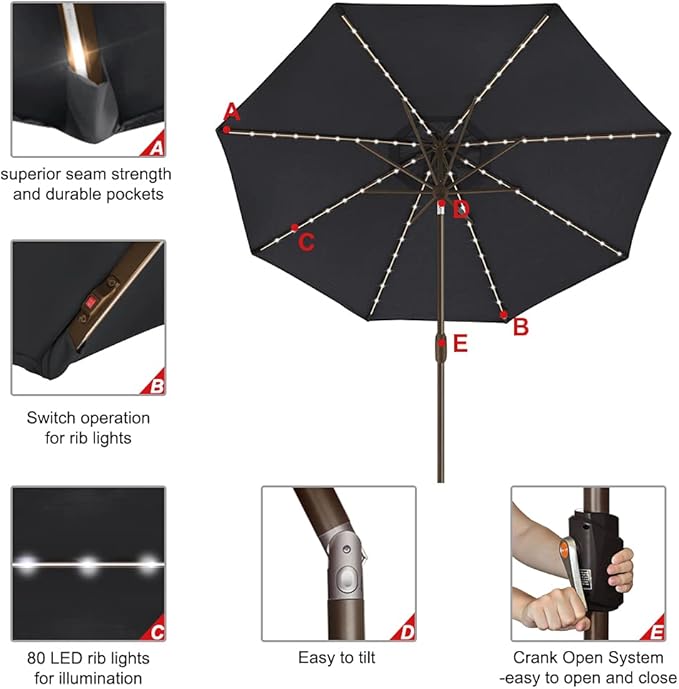 A

superior seam strength and durable pockets

B

Switch operation for rib lights

C

80 LED rib lights for illumination

A

C

D

B

E

D

Easy to tilt

E

Crank Open System -easy to open and close