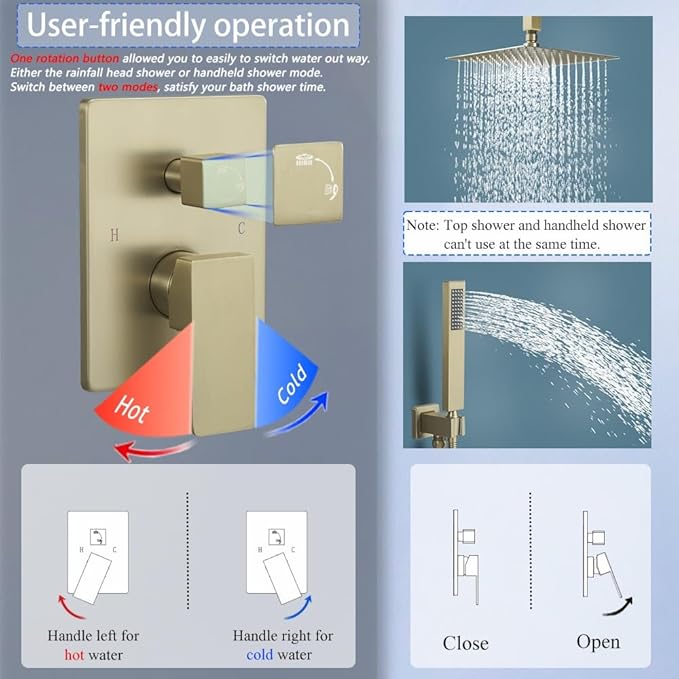 User-friendly operation

One rotation button allowed you to easily to switch water out way. Either the rainfall head shower or handheld shower mode. Switch between two modes, satisfy your bath shower time.

H

C

Hot

Cold

Note: Top shower and handheld shower can't use at the same time.

H C

Handle left for hot water

H C

Handle right for cold water

Close

Open