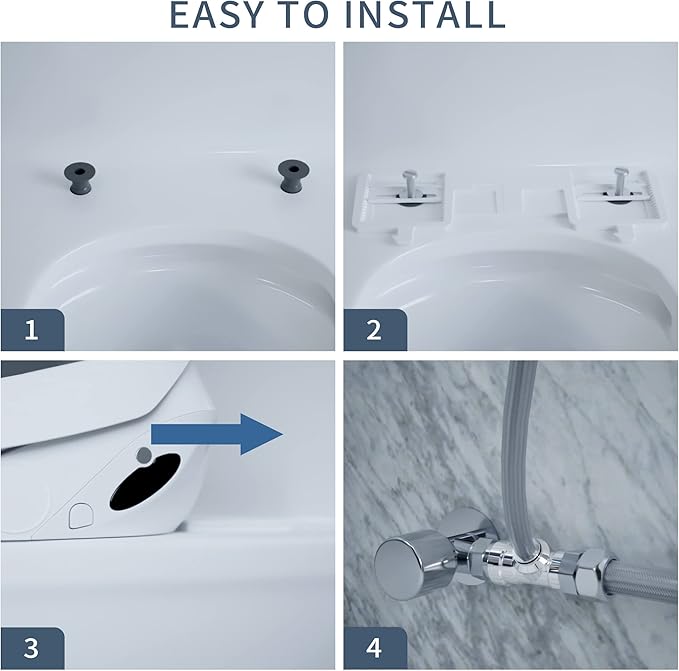 EASY TO INSTALL

1

2

3

4