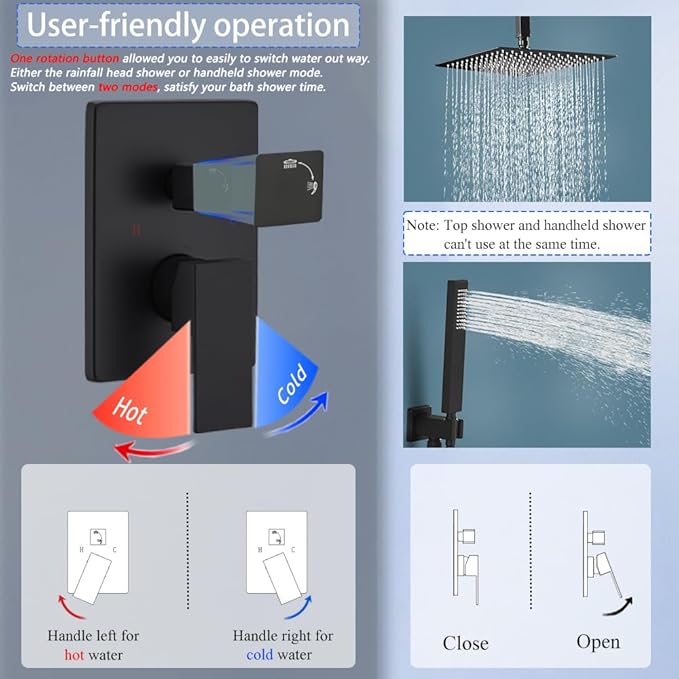 User-friendly operation

One rotation button allowed you to easily to switch water out way. Either the rainfall head shower or handheld shower mode. Switch between two modes, satisfy your bath shower time.

H

Hot

Cold

Note: Top shower and handheld shower can't use at the same time.

H C

Handle left for hot water

H C

Handle right for cold water

Close

Open