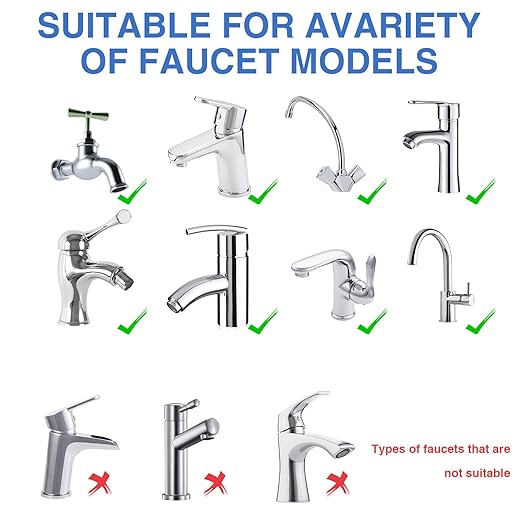 SUITABLE FOR AVARIETY OF FAUCET MODELS

Types of faucets that are not suitable