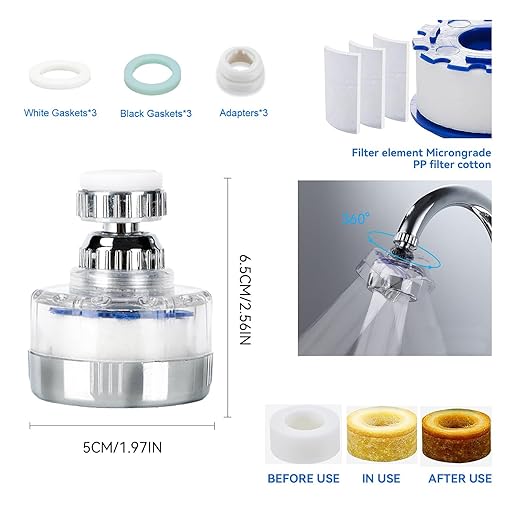 White Gaskets*3 Black Gaskets*3 Adapters*3

Filter element Microngrade PP filter cotton

360°

6.5CM/2.56IN

5CM/1.97IN

BEFORE USE IN USE AFTER USE