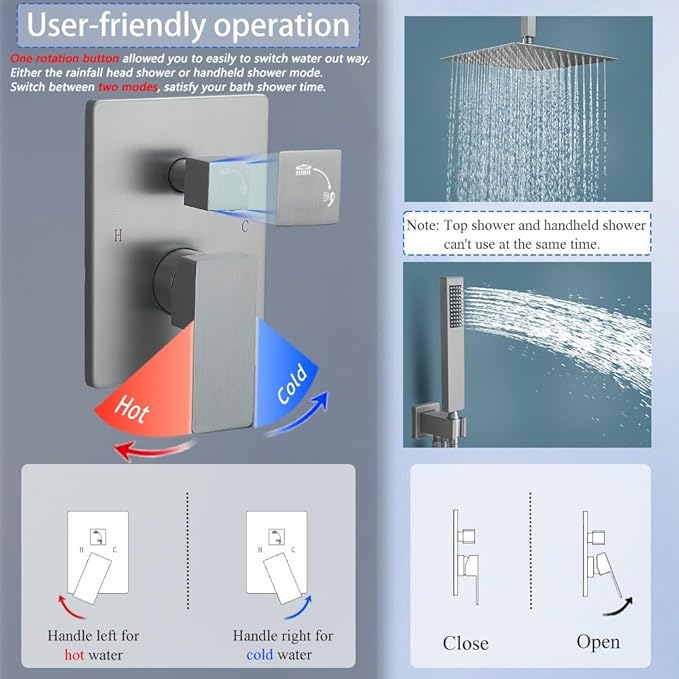 User-friendly operation

One rotation button allowed you to easily to switch water out way. Either the rainfall head shower or handheld shower mode. Switch between two modes, satisfy your bath shower time.

H

C

Hot

Cold

Note: Top shower and handheld shower can't use at the same time.

H C

Handle left for hot water

H C

Handle right for cold water

Close

Open