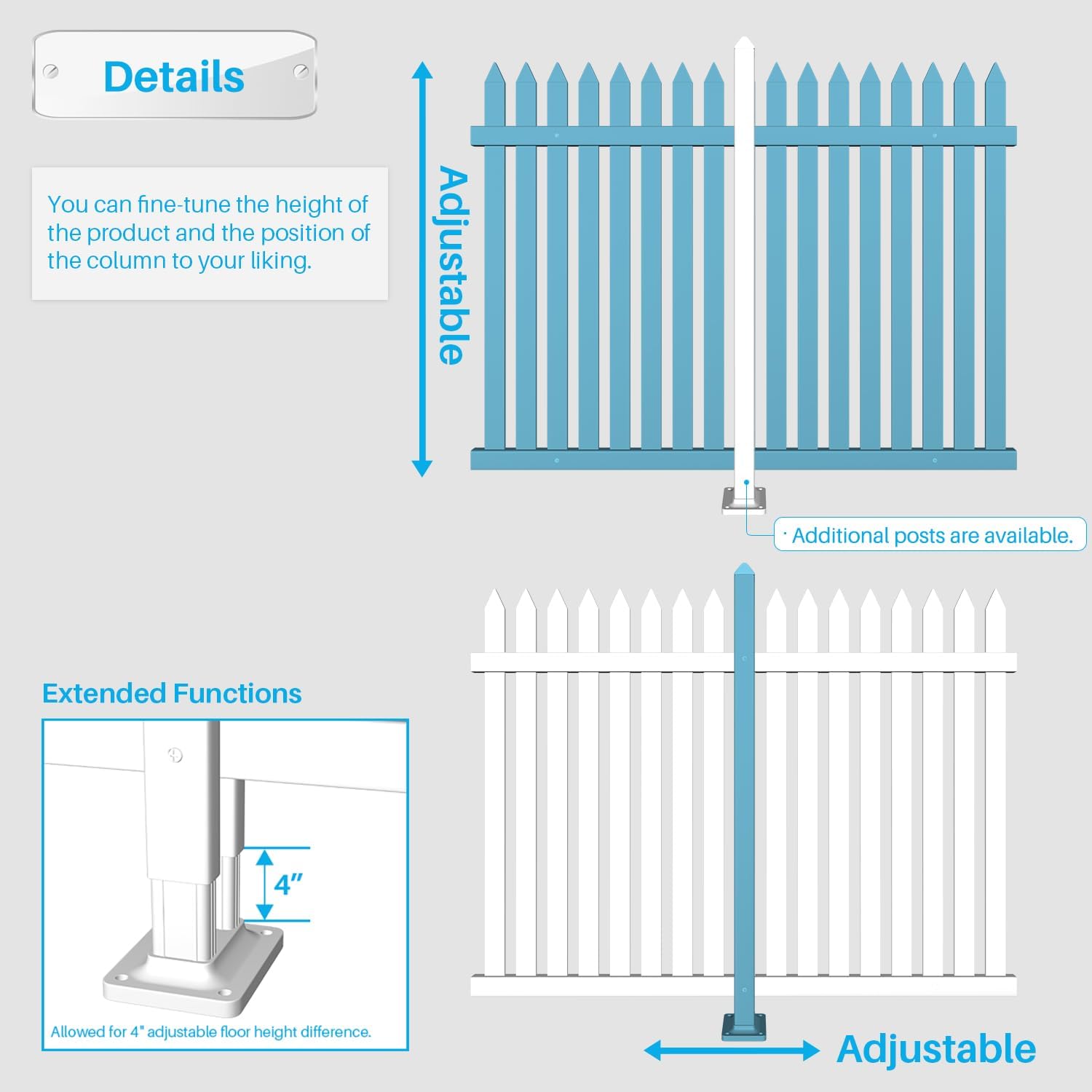 Details

You can fine-tune the height of the product and the position of the column to your liking.

Adjustable

· Additional posts are available.

Extended Functions

4″

Allowed for 4" adjustable floor height difference.

Adjustable