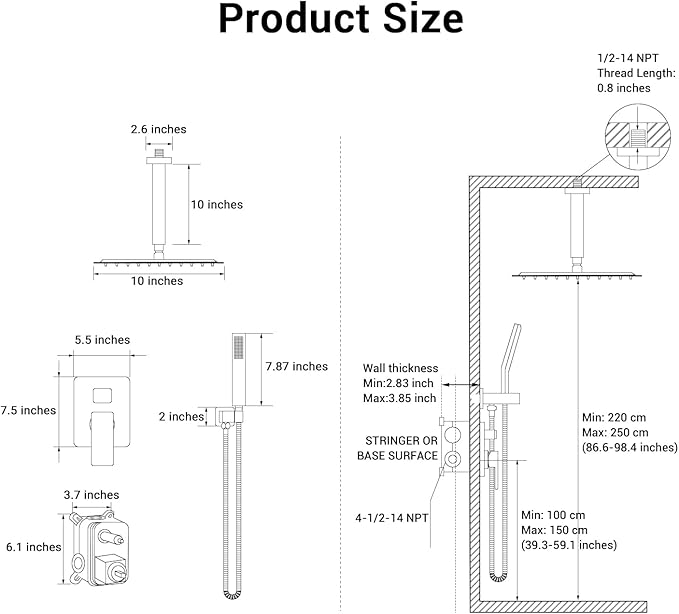 Product Size

2.6 inches

10 inches

10 inches

5.5 inches

7.5 inches

3.7 inches

6.1 inches

7.87 inches

2 inches

1/2-14 NPT
Thread Length:
0.8 inches

Wall thickness
Min:2.83 inch
Max:3.85 inch

STRINGER OR
BASE SURFACE

4-1/2-14 NPT

Min: 220 cm
Max: 250 cm
(86.6-98.4 inches)

Min: 100 cm
Max: 150 cm
(39.3-59.1 inches)