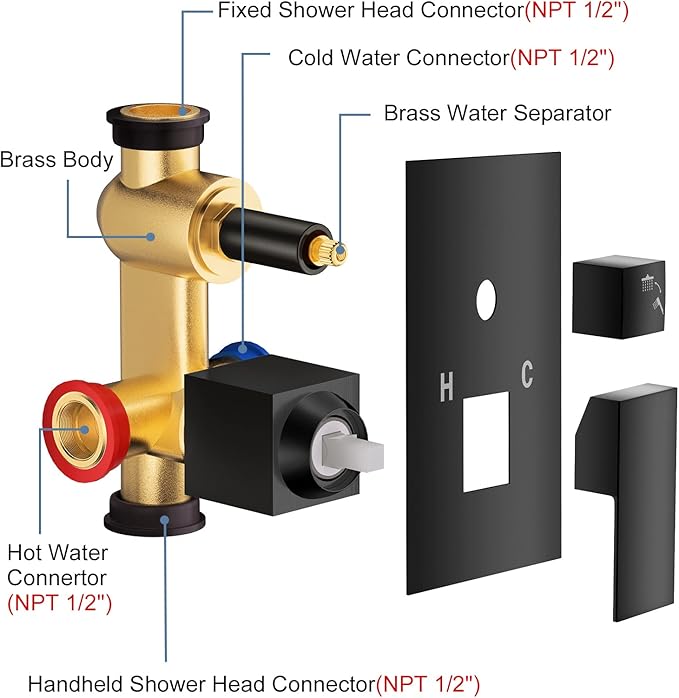 Fixed Shower Head Connector(NPT 1/2")

Cold Water Connector(NPT 1/2")

Brass Water Separator

Brass Body

H

C

Hot Water Connertor (NPT 1/2")

Handheld Shower Head Connector(NPT 1/2")