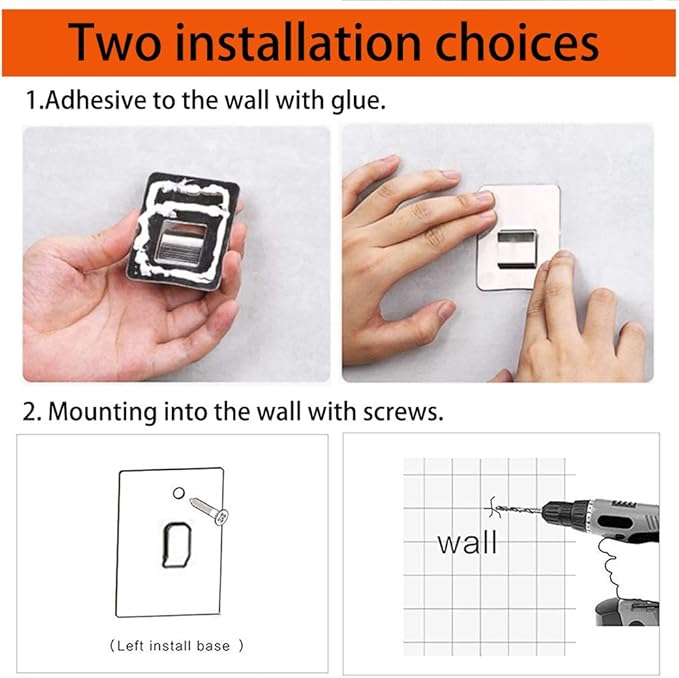 Two installation choices

1.Adhesive to the wall with glue.

2. Mounting into the wall with screws.

(Left install base )

wall