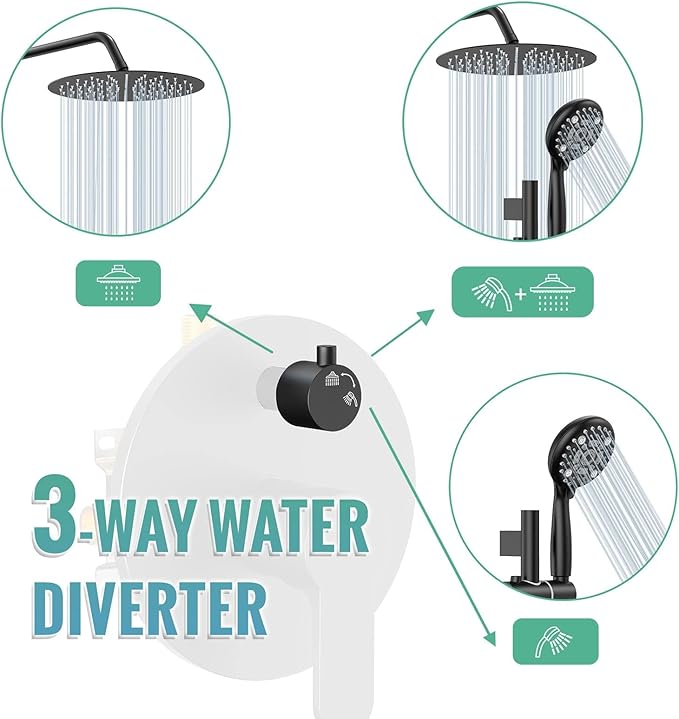 +

3-WAY WATER DIVERTER