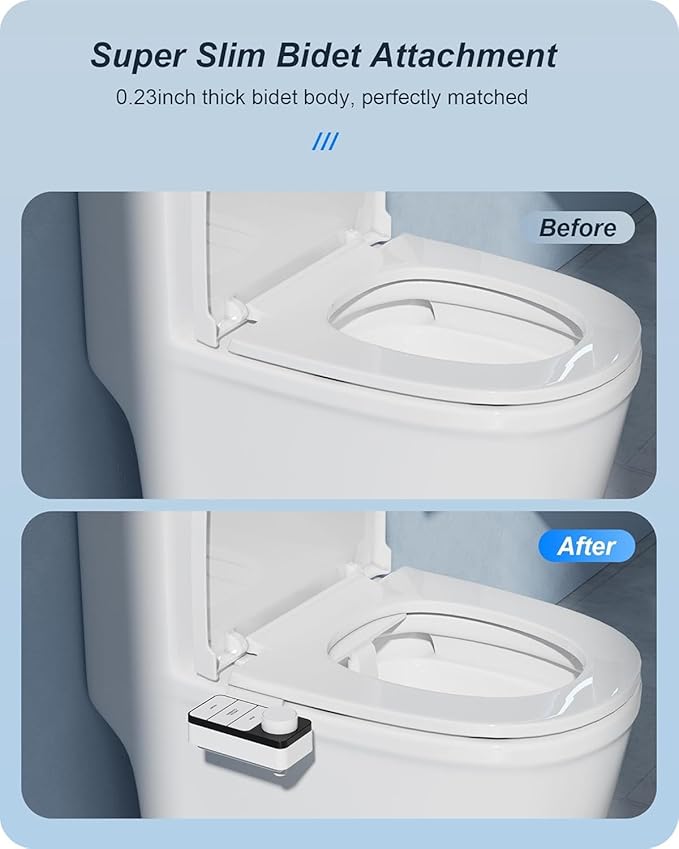 Super Slim Bidet Attachment

0.23inch thick bidet body, perfectly matched

///

Before

After