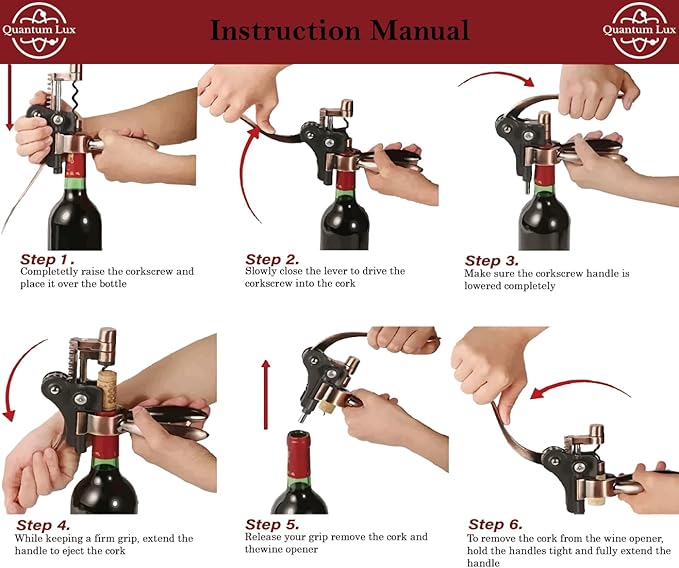 Quantum Lux

Instruction Manual

Quantum Lux

Step 1.
Completetly raise the corkscrew and place it over the bottle

Step 2.
Slowly close the lever to drive the corkscrew into the cork

Step 3.
Make sure the corkscrew handle is lowered completely

Step 4.
While keeping a firm grip, extend the handle to eject the cork

Step 5.
Release your grip remove the cork and thewine opener

Step 6.
To remove the cork from the wine opener, hold the handles tight and fully extend the handle