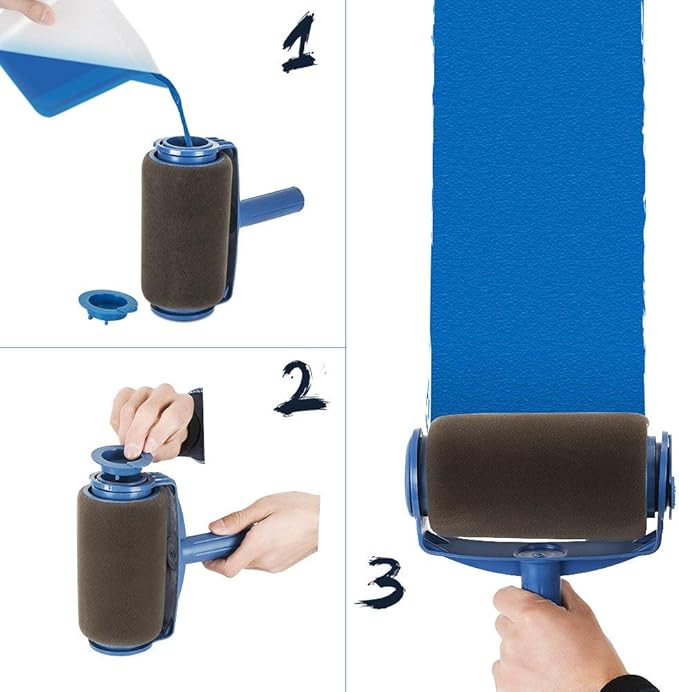 1

2

3