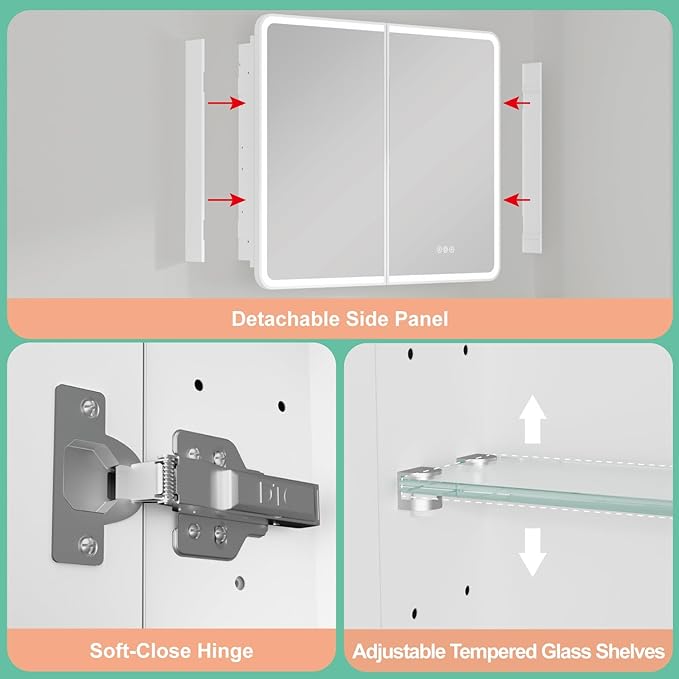 Detachable Side Panel

DTC

Soft-Close Hinge

Adjustable Tempered Glass Shelves