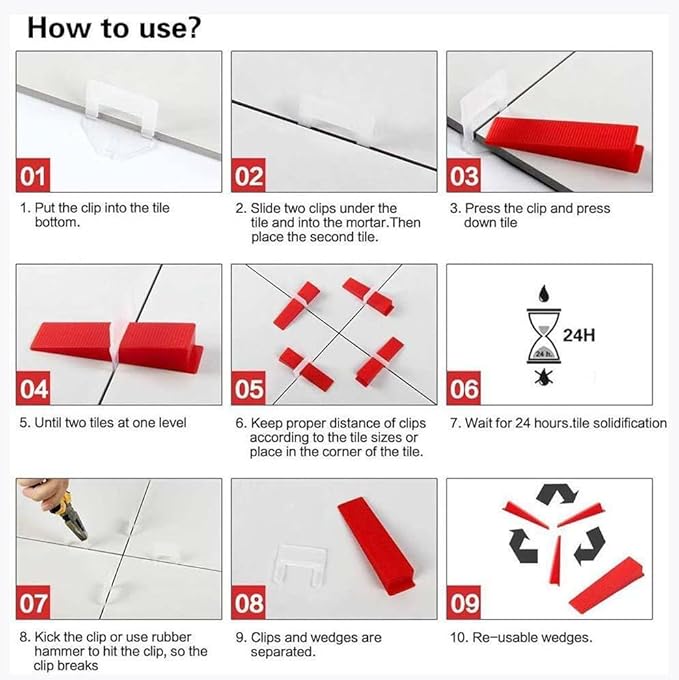 How to use?

01

1. Put the clip into the tile bottom.

02

2. Slide two clips under the tile and into the mortar.Then place the second tile.

03

3. Press the clip and press down tile

04

5. Until two tiles at one level

05

6. Keep proper distance of clips according to the tile sizes or place in the corner of the tile.

24H

24 h

06

7. Wait for 24 hours.tile solidification

07

8. Kick the clip or use rubber hammer to hit the clip, so the clip breaks

08

9. Clips and wedges are separated.

09

10. Re-usable wedges.