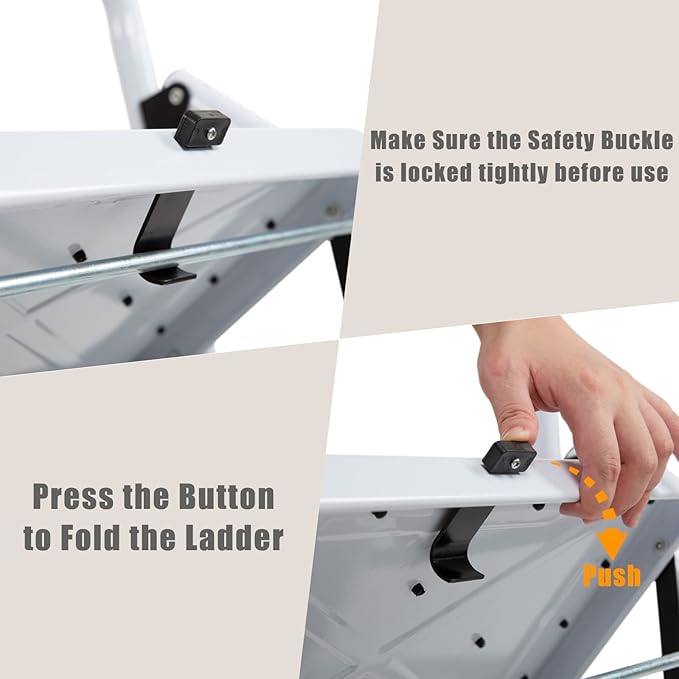 Make Sure the Safety Buckle is locked tightly before use

Press the Button to Fold the Ladder

Push