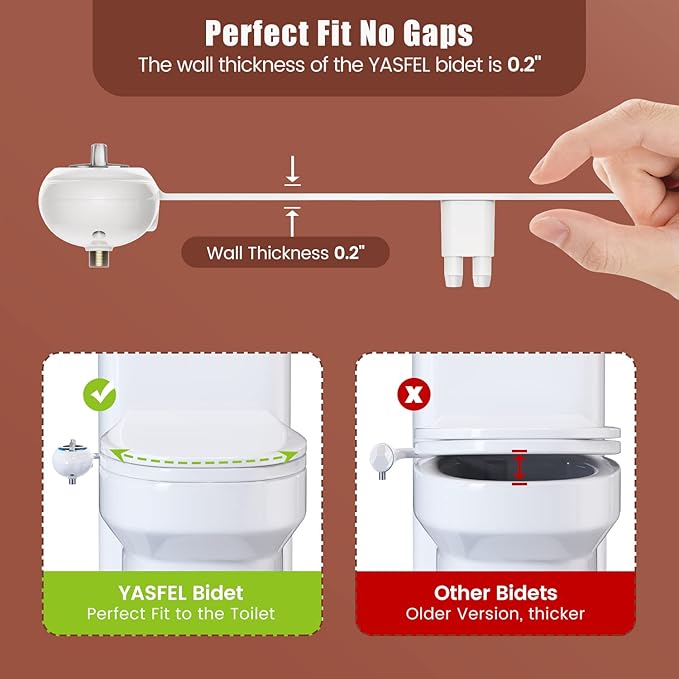 Perfect Fit No Gaps
The wall thickness of the YASFEL bidet is 0.2"

Wall Thickness 0.2"

YASFEL Bidet
Perfect Fit to the Toilet

Other Bidets
Older Version, thicker