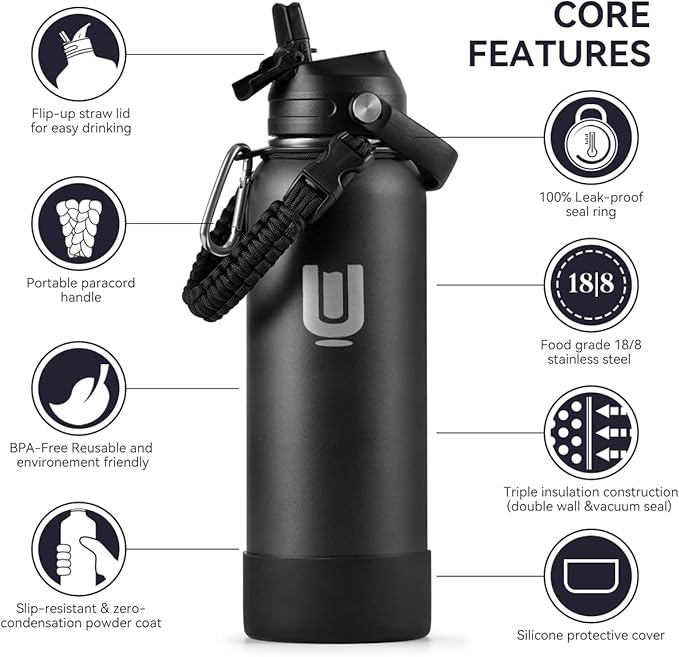 CORE FEATURES

Flip-up straw lid for easy drinking

Portable paracord handle

BPA-Free Reusable and environement friendly

Slip-resistant & zero-condensation powder coat

100% Leak-proof seal ring

18|8

Food grade 18/8 stainless steel

Triple insulation construction (double wall &vacuum seal)

Silicone protective cover