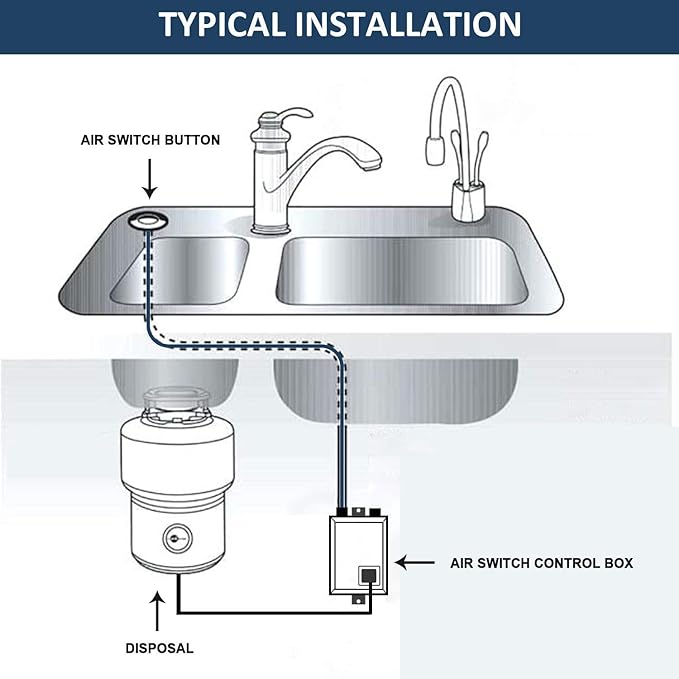 TYPICAL INSTALLATION

AIR SWITCH BUTTON

AIR SWITCH CONTROL BOX

DISPOSAL