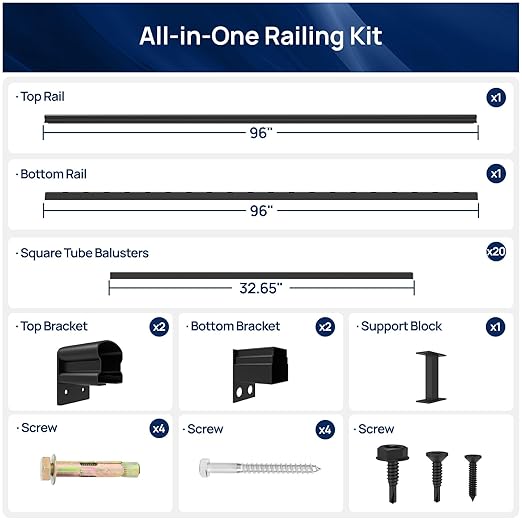 All-in-One Railing Kit

· Top Rail
x1
96"

· Bottom Rail
x1
96"

· Square Tube Balusters
x20
32.65"

· Top Bracket
x2

· Bottom Bracket
x2

· Support Block
x1

· Screw
x4

· Screw
x4

· Screw