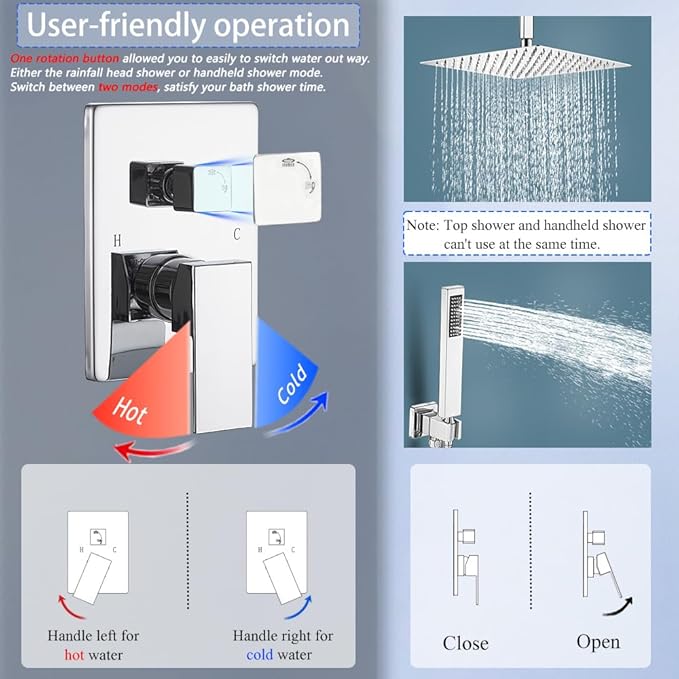 User-friendly operation

One rotation button allowed you to easily to switch water out way. Either the rainfall head shower or handheld shower mode. Switch between two modes, satisfy your bath shower time.

H

C

Hot

Cold

Note: Top shower and handheld shower can't use at the same time.

H C

Handle left for hot water

H C

Handle right for cold water

Close

Open