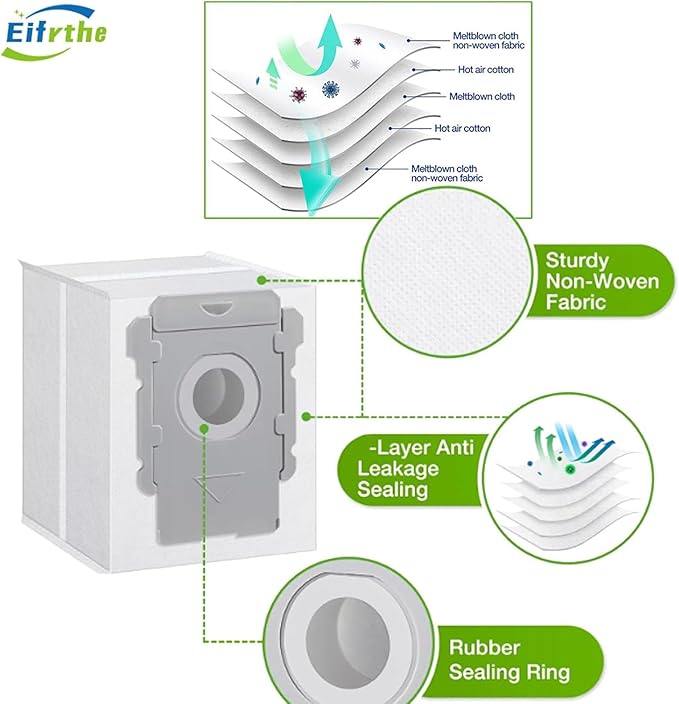 Eifrthe

Meltblown cloth non-woven fabric

Hot air cotton

Meltblown cloth

Hot air cotton

Meltblown cloth non-woven fabric

Sturdy Non-Woven Fabric

-Layer Anti Leakage Sealing

Rubber Sealing Ring