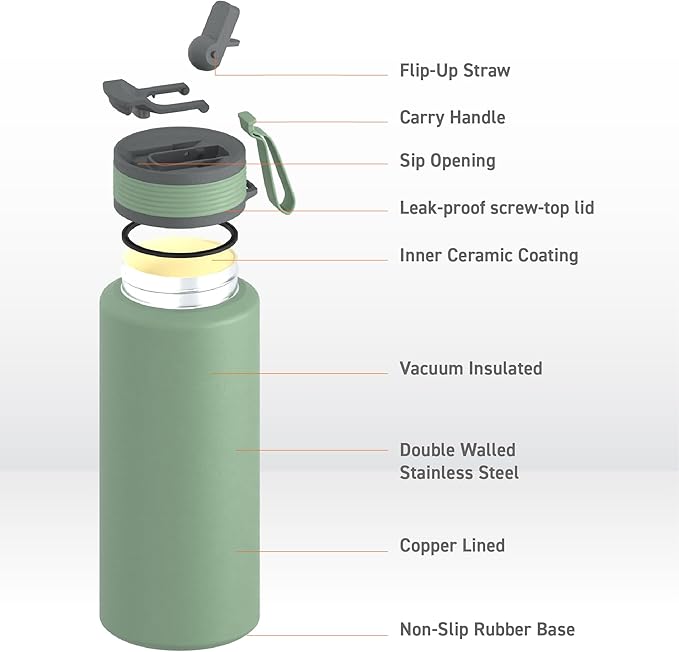 Flip-Up Straw

Carry Handle

Sip Opening

Leak-proof screw-top lid

Inner Ceramic Coating

Vacuum Insulated

Double Walled
Stainless Steel

Copper Lined

Non-Slip Rubber Base