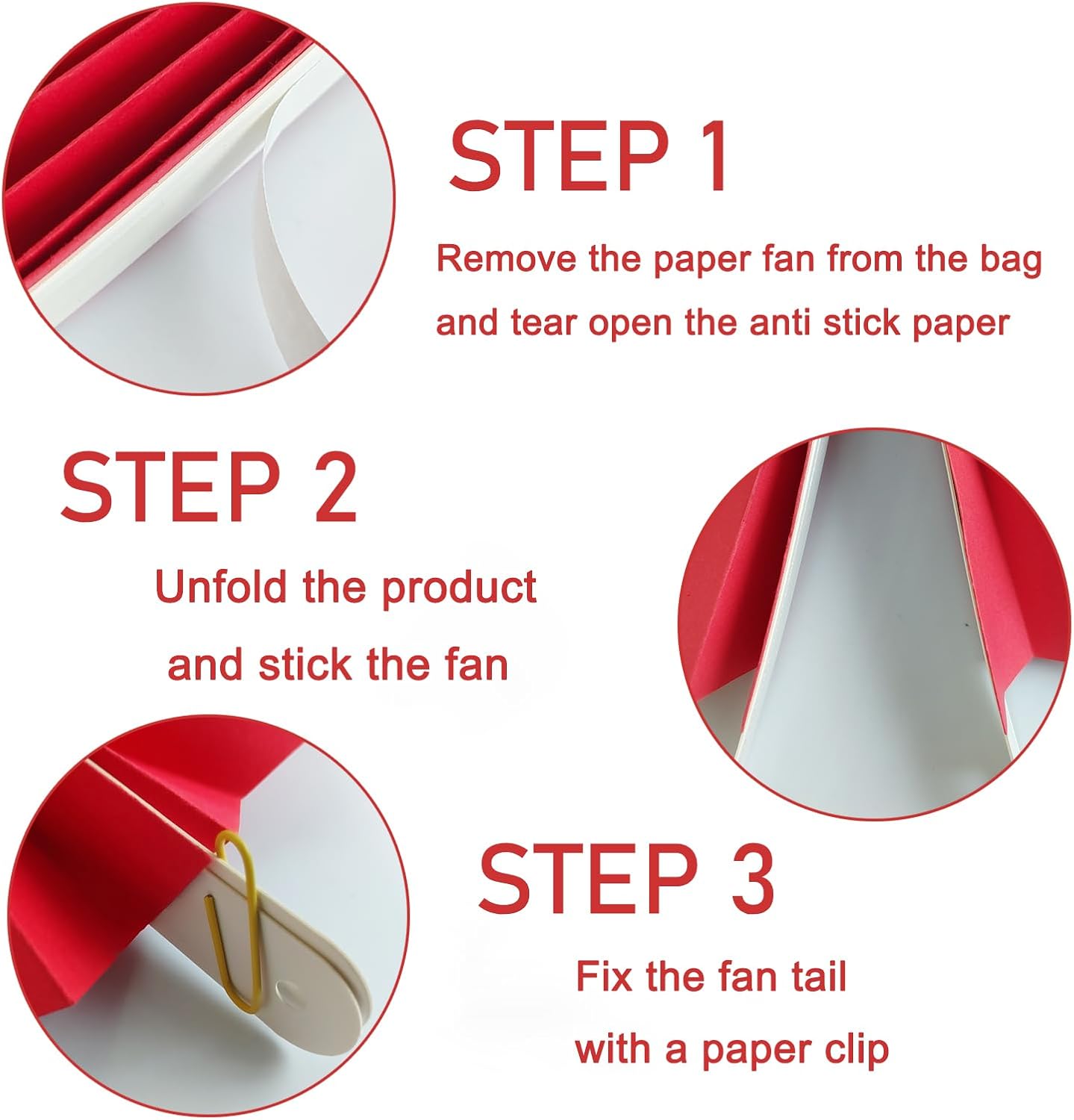 STEP 1

Remove the paper fan from the bag and tear open the anti stick paper

STEP 2

Unfold the product and stick the fan

STEP 3

Fix the fan tail with a paper clip