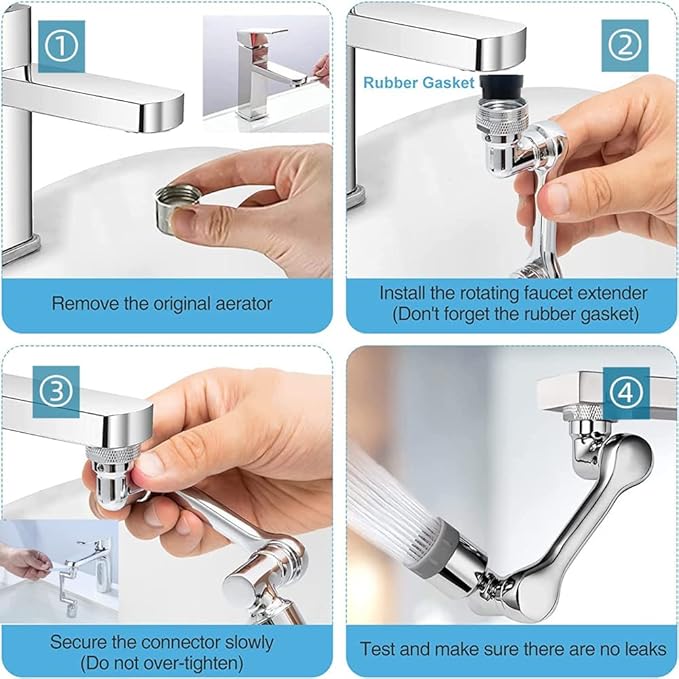 ①

Remove the original aerator

②

Rubber Gasket

Install the rotating faucet extender
(Don't forget the rubber gasket)

③

Secure the connector slowly
(Do not over-tighten)

④

Test and make sure there are no leaks