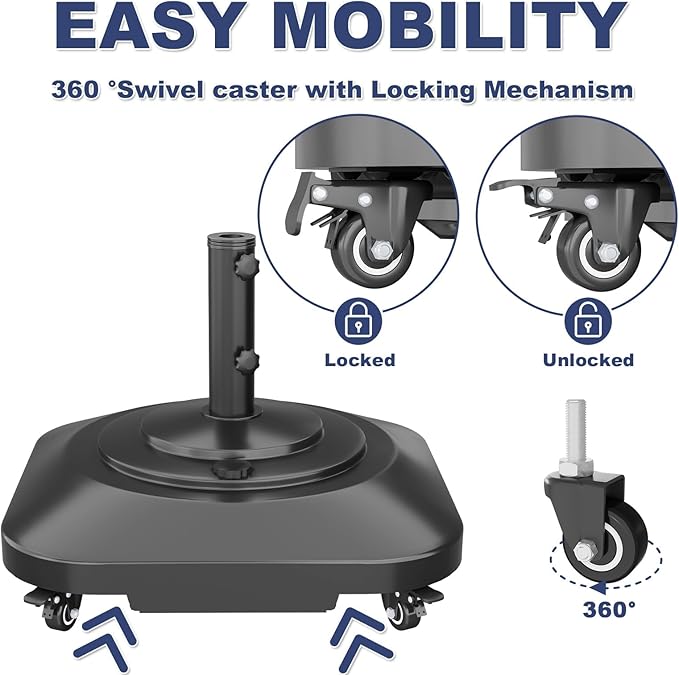 EASY MOBILITY

360 °Swivel caster with Locking Mechanism

Locked

Unlocked

360°