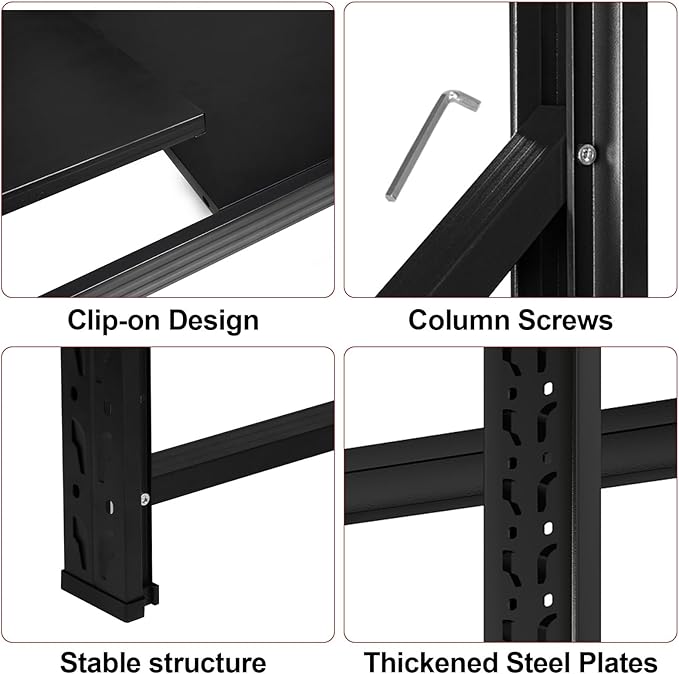 Clip-on Design

Column Screws

Stable structure

Thickened Steel Plates