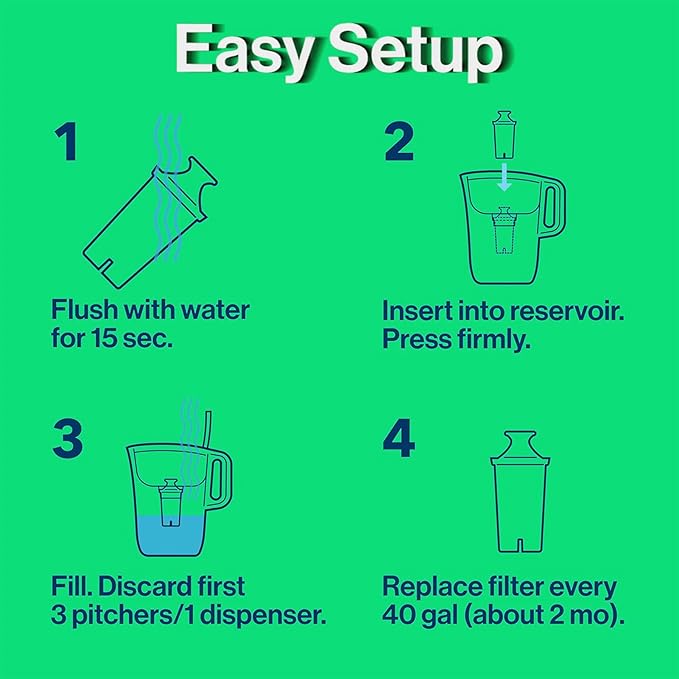 Easy Setup

1

Flush with water for 15 sec.

2

Insert into reservoir. Press firmly.

3

Fill. Discard first 3 pitchers/1 dispenser.

4

Replace filter every 40 gal (about 2 mo).