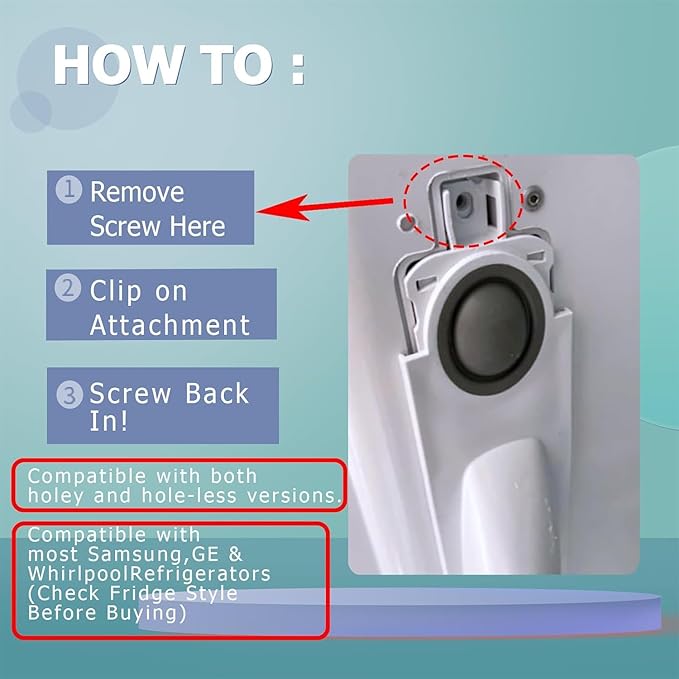 HOW TO :

1 Remove Screw Here

2 Clip on Attachment

3 Screw Back In!

Compatible with both holey and hole-less versions.

Compatible with most Samsung,GE & WhirlpoolRefrigerators (Check Fridge Style Before Buying)