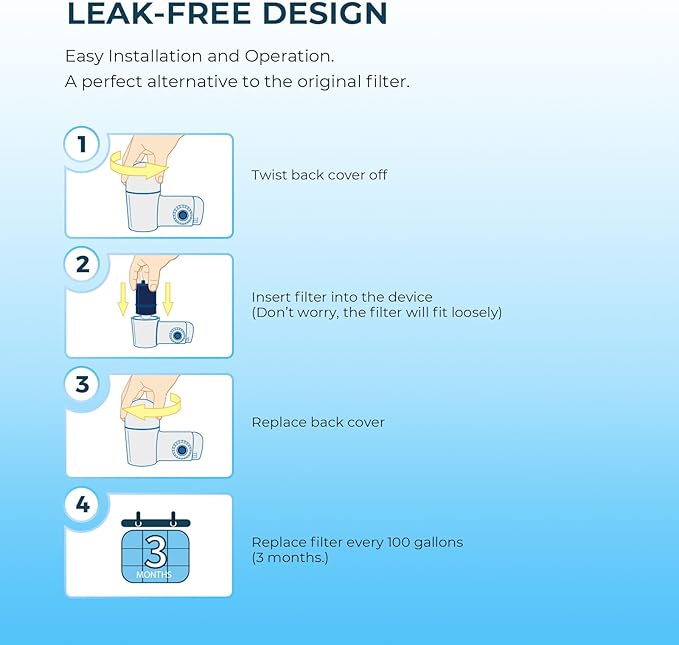 LEAK-FREE DESIGN

Easy Installation and Operation.
A perfect alternative to the original filter.

1

Twist back cover off

2

Insert filter into the device
(Don't worry, the filter will fit loosely)

3

Replace back cover

4

3
MONTHS

Replace filter every 100 gallons
(3 months.)