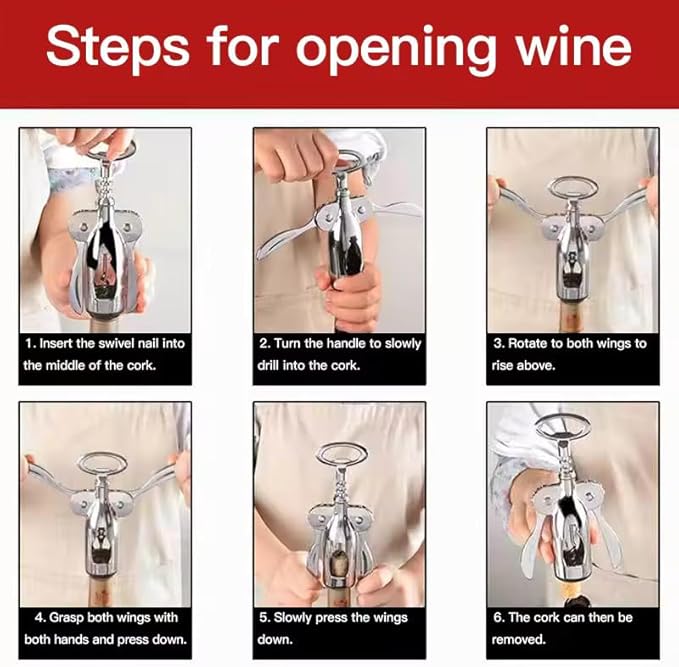 Steps for opening wine

1. Insert the swivel nail into the middle of the cork.

2. Turn the handle to slowly drill into the cork.

3. Rotate to both wings to rise above.

4. Grasp both wings with both hands and press down.

5. Slowly press the wings down.

6. The cork can then be removed.