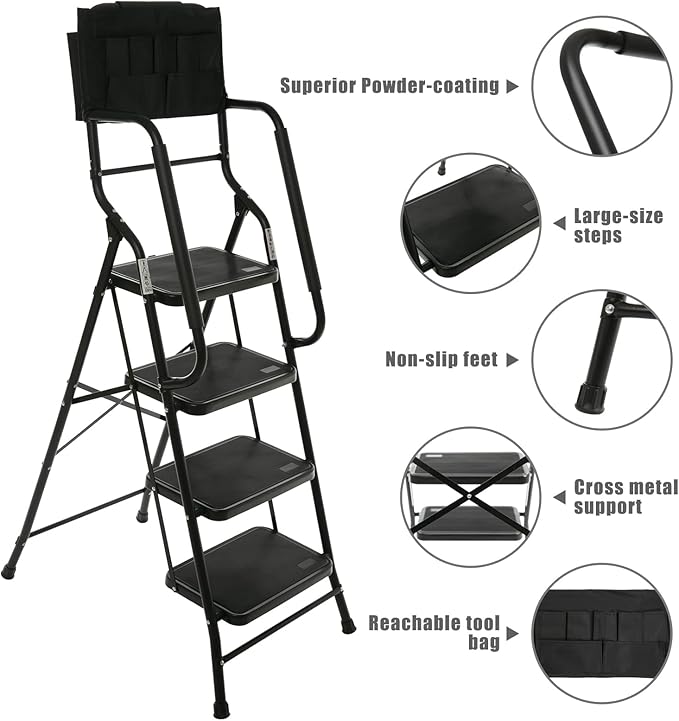 Superior Powder-coating ▶

◀ Large-size steps

Non-slip feet ▶

◀ Cross metal support

Reachable tool bag ▶