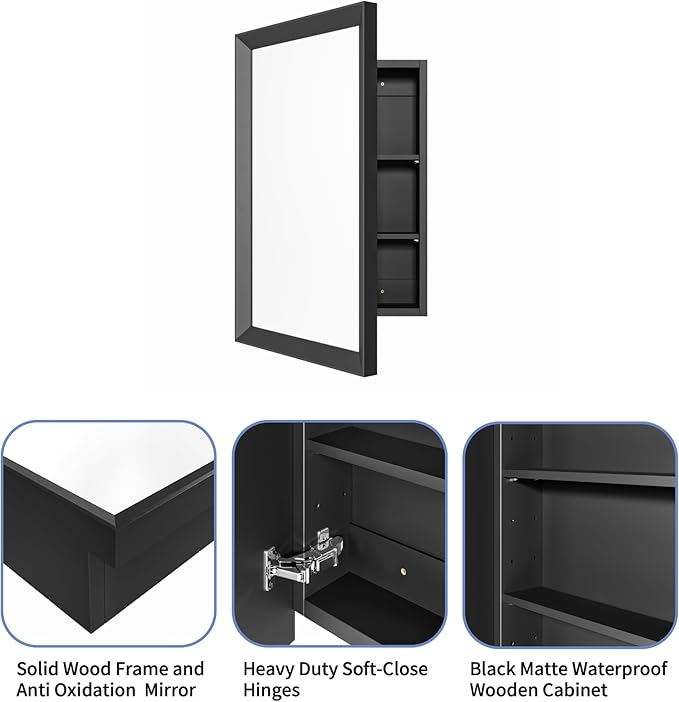 Solid Wood Frame and Anti Oxidation Mirror

Heavy Duty Soft-Close Hinges

Black Matte Waterproof Wooden Cabinet