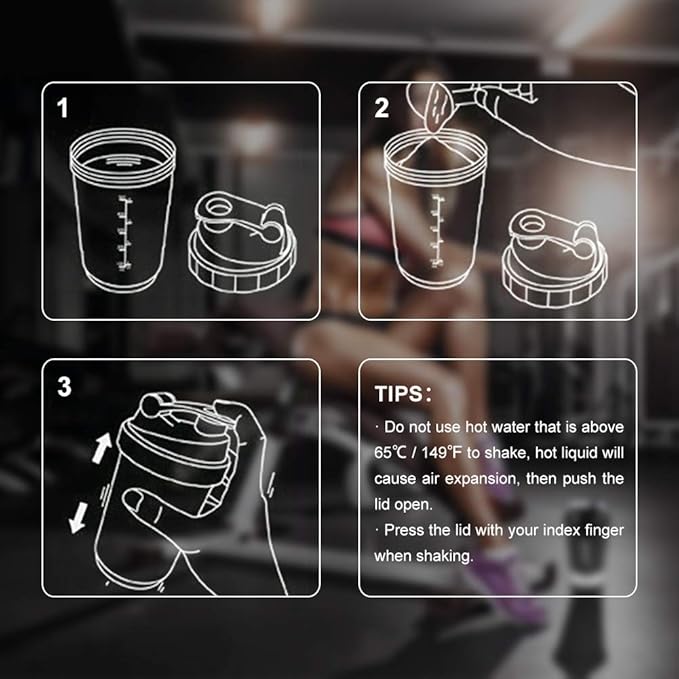 1

2

3

TIPS:

· Do not use hot water that is above 65℃ / 149°F to shake, hot liquid will cause air expansion, then push the lid open.

· Press the lid with your index finger when shaking.