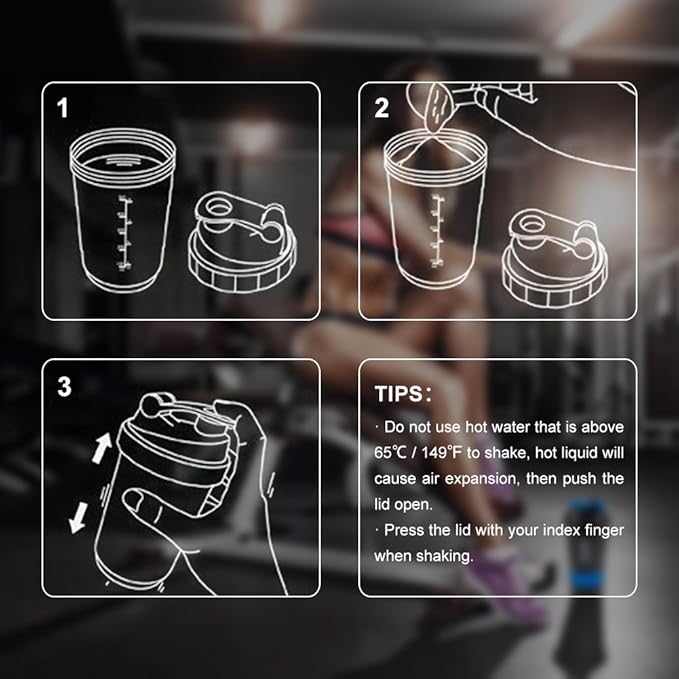 1

2

3

TIPS:

· Do not use hot water that is above 65℃ / 149℉ to shake, hot liquid will cause air expansion, then push the lid open.

· Press the lid with your index finger when shaking.