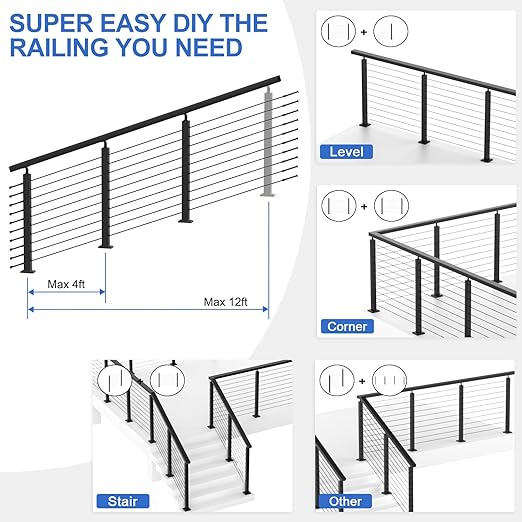 SUPER EASY DIY THE RAILING YOU NEED

Max 4ft

Max 12ft

+

Level

+

Corner

+

Stair

+

Other