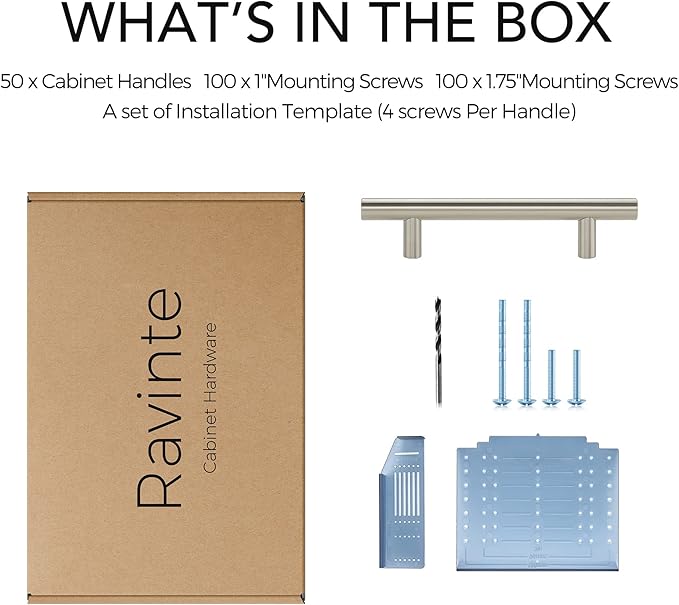 WHAT'S IN THE BOX

50 x Cabinet Handles 100 x 1"Mounting Screws 100 x 1.75"Mounting Screws
A set of Installation Template (4 screws Per Handle)

Ravinte
Cabinet Hardware