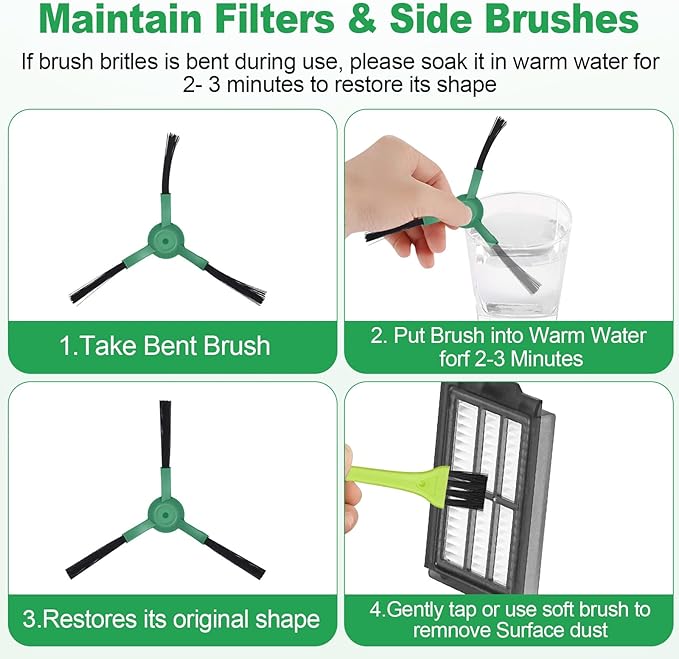 Maintain Filters & Side Brushes

If brush britles is bent during use, please soak it in warm water for 2- 3 minutes to restore its shape

1.Take Bent Brush

2. Put Brush into Warm Water forf 2-3 Minutes

3.Restores its original shape

4.Gently tap or use soft brush to remnove Surface dust