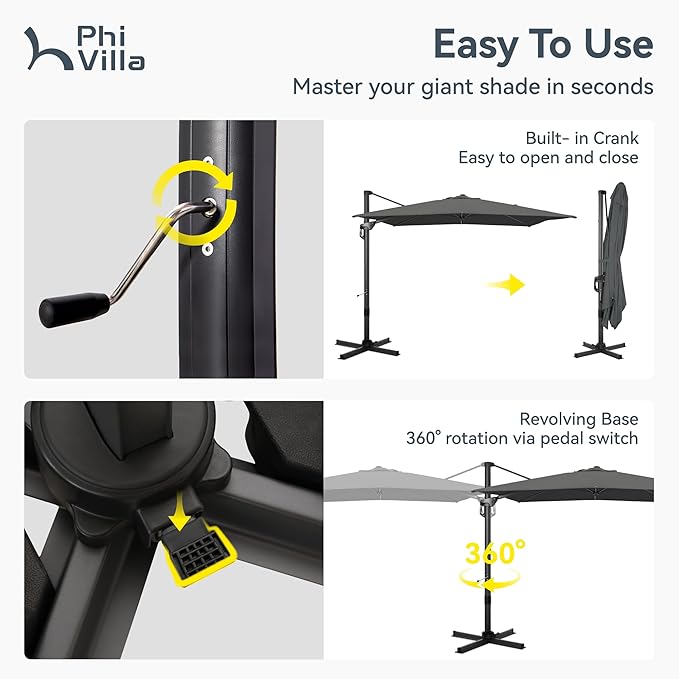 Phi Villa

Easy To Use
Master your giant shade in seconds

Built- in Crank
Easy to open and close

Revolving Base
360° rotation via pedal switch

360°