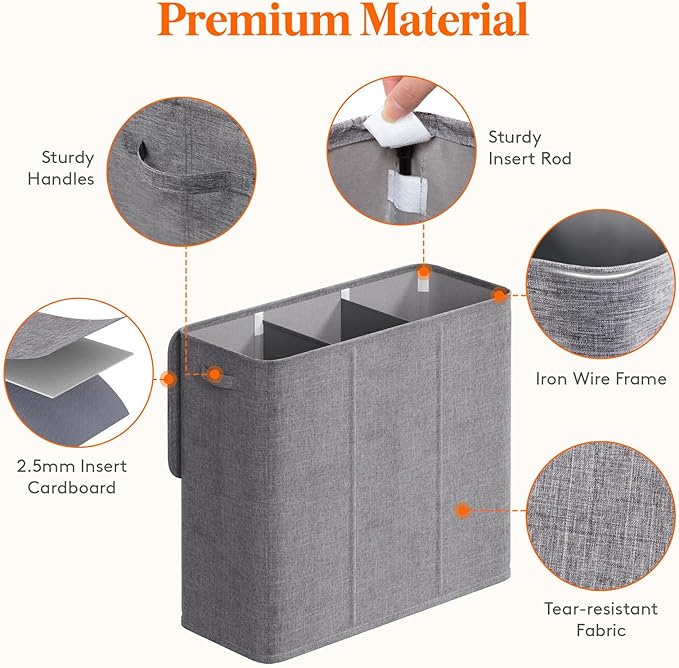 Premium Material

Sturdy Handles

Sturdy Insert Rod

Iron Wire Frame

2.5mm Insert Cardboard

Tear-resistant Fabric